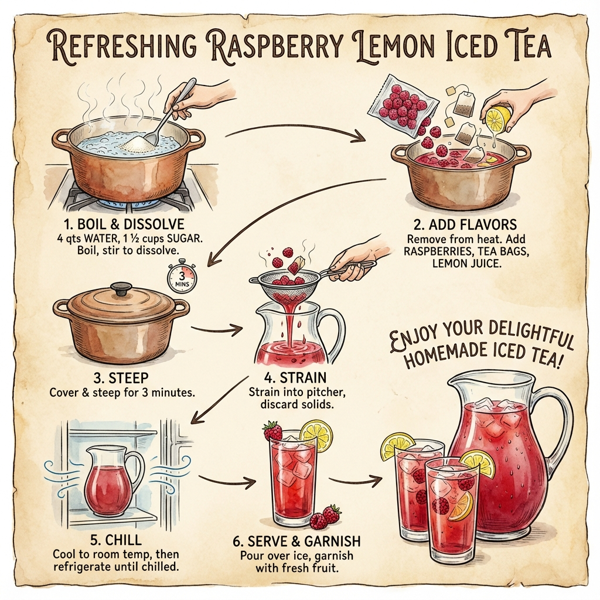 REFRESHING RASPBERRY LEMON ICED TEA

1. BOIL & DISSOLVE
4 qts WATER, 1 ½ cups SUGAR. Boil, stir to dissolve.

2. ADD FLAVORS
Remove from heat. Add RASPBERRIES, TEA BAGS, LEMON JUICE.

3 MINS

3. STEEP
Cover & steep for 3 minutes.

4. STRAIN
Strain into pitcher, discard solids.

ENJOY YOUR DELIGHTFUL HOMEMADE ICED TEA!

5. CHILL
Cool to room temp, then refrigerate until chilled.

6. SERVE & GARNISH
Pour over ice, garnish with fresh fruit.