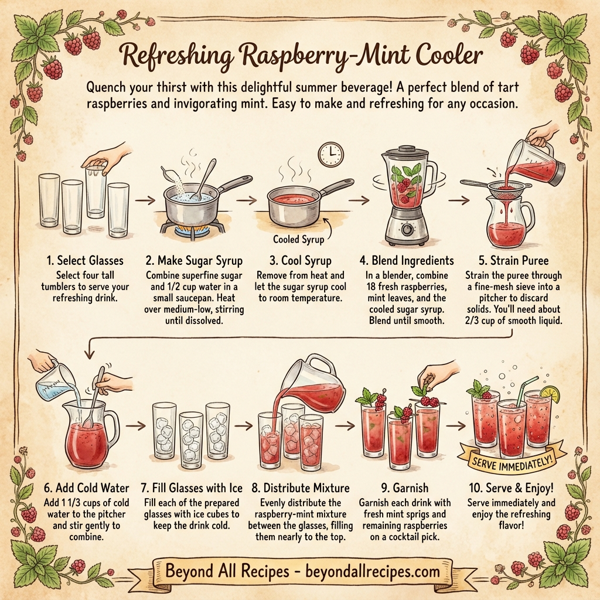 Refreshing Raspberry-Mint Cooler

Quench your thirst with this delightful summer beverage! A perfect blend of tart raspberries and invigorating mint. Easy to make and refreshing for any occasion.

Cooled Syrup

1. Select Glasses
Select four tall tumblers to serve your refreshing drink.

2. Make Sugar Syrup
Combine superfine sugar and 1/2 cup water in a small saucepan. Heat over medium-low, stirring until dissolved.

3. Cool Syrup
Remove from heat and let the sugar syrup cool to room temperature.

4. Blend Ingredients
In a blender, combine 18 fresh raspberries, mint leaves, and the cooled sugar syrup. Blend until smooth.

5. Strain Puree
Strain the puree through a fine-mesh sieve into a pitcher to discard solids. You'll need about 2/3 cup of smooth liquid.

SERVE IMMEDIATELY!

6. Add Cold Water
Add 1 1/3 cups of cold water to the pitcher and stir gently to combine.

7. Fill Glasses with Ice
Fill each of the prepared glasses with ice cubes to keep the drink cold.

8. Distribute Mixture
Evenly distribute the raspberry-mint mixture between the glasses, filling them nearly to the top.

9. Garnish
Garnish each drink with fresh mint sprigs and remaining raspberries on a cocktail pick.

10. Serve & Enjoy!
Serve immediately and enjoy the refreshing flavor!

Beyond All Recipes - beyondallrecipes.com