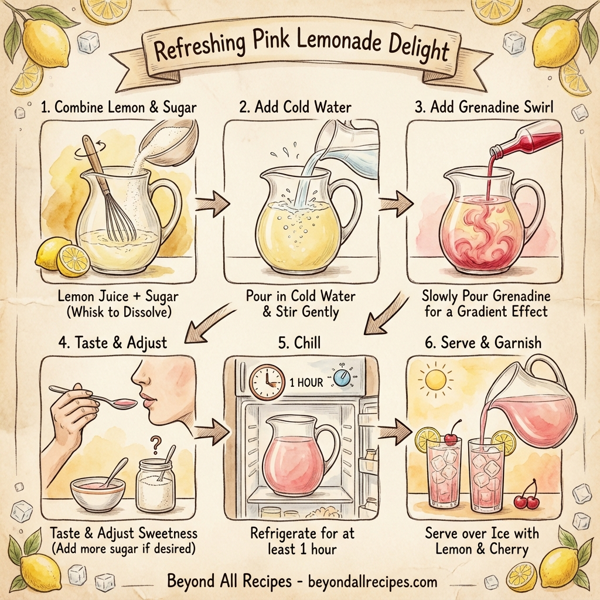 Refreshing Pink Lemonade Delight

1. Combine Lemon & Sugar

Lemon Juice + Sugar (Whisk to Dissolve)

2. Add Cold Water

Pour in Cold Water & Stir Gently

3. Add Grenadine Swirl

Slowly Pour Grenadine for a Gradient Effect

4. Taste & Adjust

?

Taste & Adjust Sweetness (Add more sugar if desired)

5. Chill

1 HOUR

Refrigerate for at least 1 hour

6. Serve & Garnish

Serve over Ice with Lemon & Cherry

Beyond All Recipes - beyondallrecipes.com