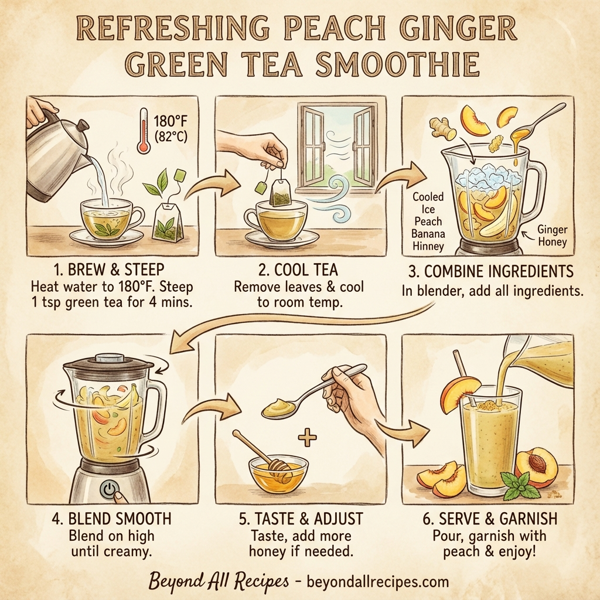 REFRESHING PEACH GINGER GREEN TEA SMOOTHIE

180°F (82°C)

1. BREW & STEEP
Heat water to 180°F. Steep 1 tsp green tea for 4 mins.

2. COOL TEA
Remove leaves & cool to room temp.

Cooled Ice Peach Banana Hinney

Ginger Honey

3. COMBINE INGREDIENTS
In blender, add all ingredients.

4. BLEND SMOOTH
Blend on high until creamy.

5. TASTE & ADJUST
Taste, add more honey if needed.

6. SERVE & GARNISH
Pour, garnish with peach & enjoy!

Beyond All Recipes - beyondallrecipes.com