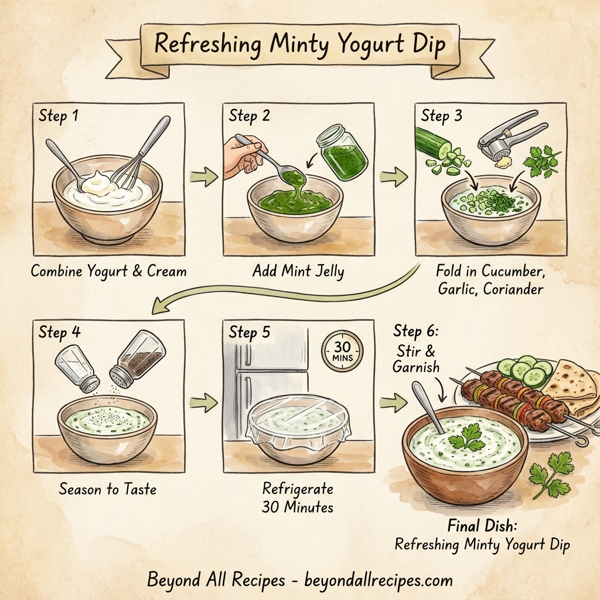 Refreshing Minty Yogurt Dip

Step 1

Combine Yogurt & Cream

Step 2

Add Mint Jelly

Step 3

Fold in Cucumber, Garlic, Coriander

Step 4

Season to Taste

Step 5

30 MINS

Refrigerate 30 Minutes

Step 6: Stir & Garnish

Final Dish: Refreshing Minty Yogurt Dip

Beyond All Recipes - beyondallrecipes.com