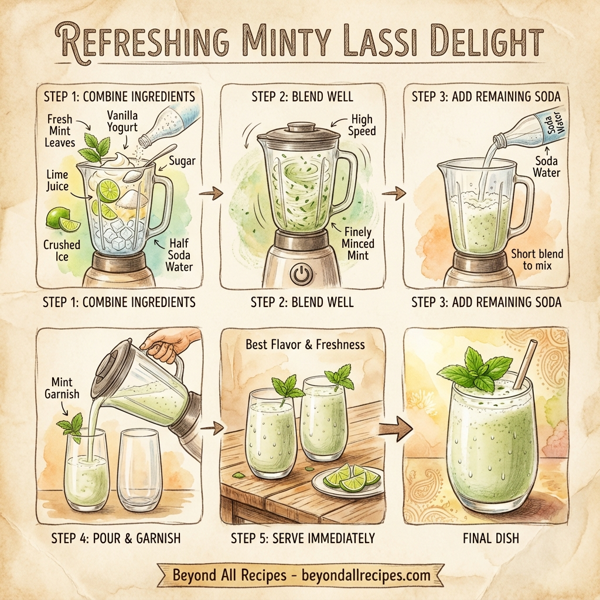 REFRESHING MINTY LASSI DELIGHT

STEP 1: COMBINE INGREDIENTS

Fresh Mint Leaves

Vanilla Yogurt

Sugar

Lime Juice

Crushed Ice

Half Soda Water

STEP 1: COMBINE INGREDIENTS

STEP 2: BLEND WELL

High Speed

Finely Minced Mint

STEP 2: BLEND WELL

STEP 3: ADD REMAINING SODA

Soda Water

Soda Water

Short blend to mix

STEP 3: ADD REMAINING SODA

Mint Garnish

STEP 4: POUR & GARNISH

Best Flavor & Freshness

STEP 5: SERVE IMMEDIATELY

FINAL DISH

Beyond All Recipes - beyondallrecipes.com