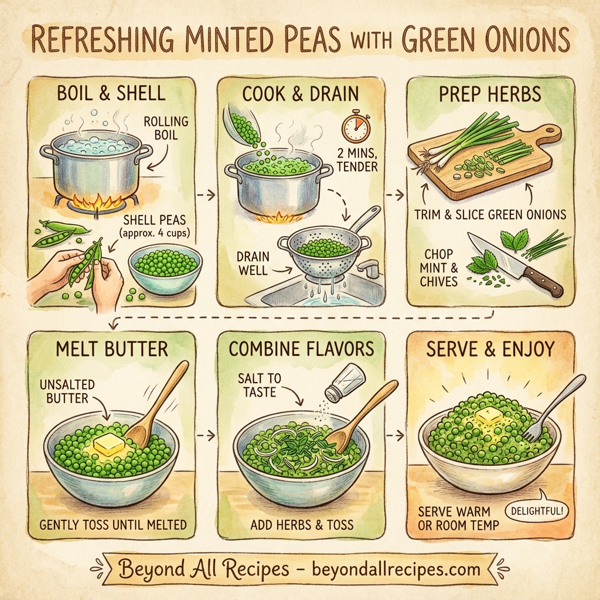 REFRESHING MINTED PEAS WITH GREEN ONIONS

BOIL & SHELL

ROLLING BOIL

SHELL PEAS (approx. 4 cups)

COOK & DRAIN

2 MINS, TENDER

DRAIN WELL

PREP HERBS

TRIM & SLICE GREEN ONIONS

CHOP MINT & CHIVES

MELT BUTTER

UNSALTED BUTTER

GENTLY TOSS UNTIL MELTED

COMBINE FLAVORS

SALT TO TASTE

ADD HERBS & TOSS

SERVE & ENJOY

SERVE WARM OR ROOM TEMP

DELIGHTFUL!

Beyond All Recipes – beyondallrecipes.com