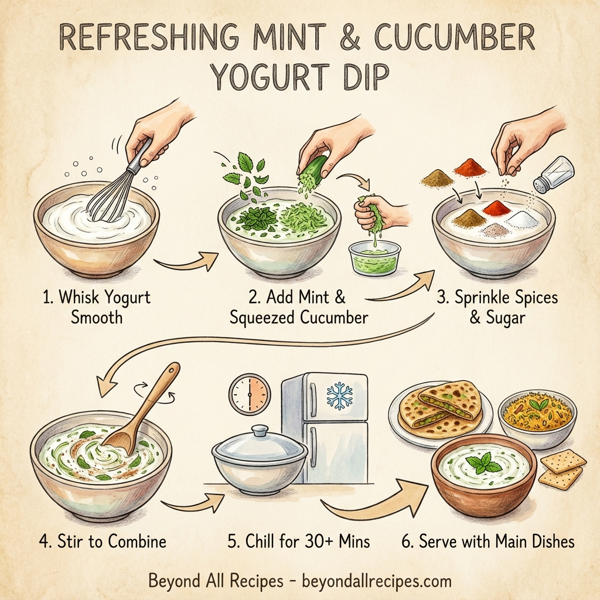 REFRESHING MINT & CUCUMBER YOGURT DIP

1. Whisk Yogurt Smooth

2. Add Mint & Squeezed Cucumber

3. Sprinkle Spices & Sugar

4. Stir to Combine

5. Chill for 30+ Mins

6. Serve with Main Dishes

Beyond All Recipes - beyondallrecipes.com