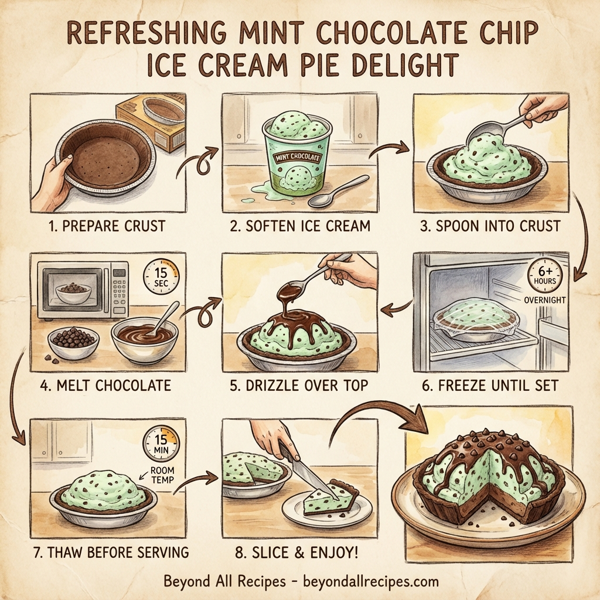 REFRESHING MINT CHOCOLATE CHIP ICE CREAM PIE DELIGHT

1. PREPARE CRUST

MINT CHOCOLATE

2. SOFTEN ICE CREAM

3. SPOON INTO CRUST

15 SEC

4. MELT CHOCOLATE

5. DRIZZLE OVER TOP

6+ HOURS

OVERNIGHT

6. FREEZE UNTIL SET

15 MIN

ROOM TEMP

7. THAW BEFORE SERVING

8. SLICE & ENJOY!

Beyond All Recipes - beyondallrecipes.com