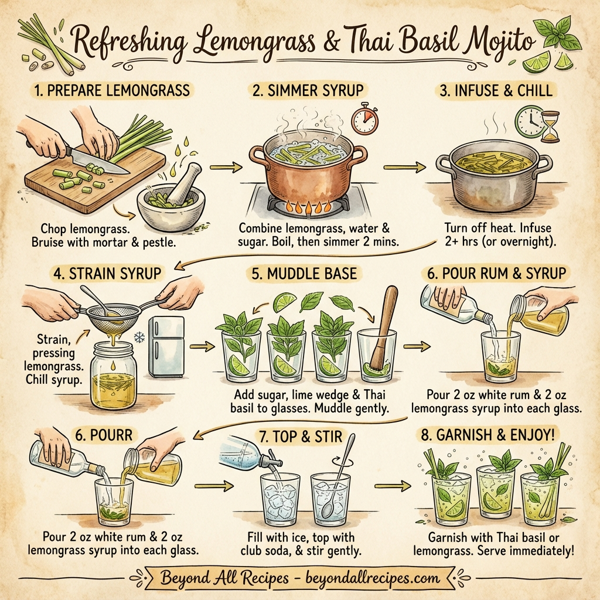 Refreshing Lemongrass & Thai Basil Mojito

1. PREPARE LEMONGRASS

Chop lemongrass. Bruise with mortar & pestle.

2. SIMMER SYRUP

Combine lemongrass, water & sugar. Boil, then simmer 2 mins.

3. INFUSE & CHILL

Turn off heat. Infuse 2+ hrs (or overnight).

4. STRAIN SYRUP

Strain, pressing lemongrass. Chill syrup.

5. MUDDLE BASE

Add sugar, lime wedge & Thai basil to glasses. Muddle gently.

6. POUR RUM & SYRUP

Pour 2 oz white rum & 2 oz lemongrass syrup into each glass.

6. POURR

Pour 2 oz white rum & 2 oz lemongrass syrup into each glass.

7. TOP & STIR

Fill with ice, top with club soda, & stir gently.

8. GARNISH & ENJOY!

Garnish with Thai basil or lemongrass. Serve immediately!

Beyond All Recipes - beyondallrecipes.com