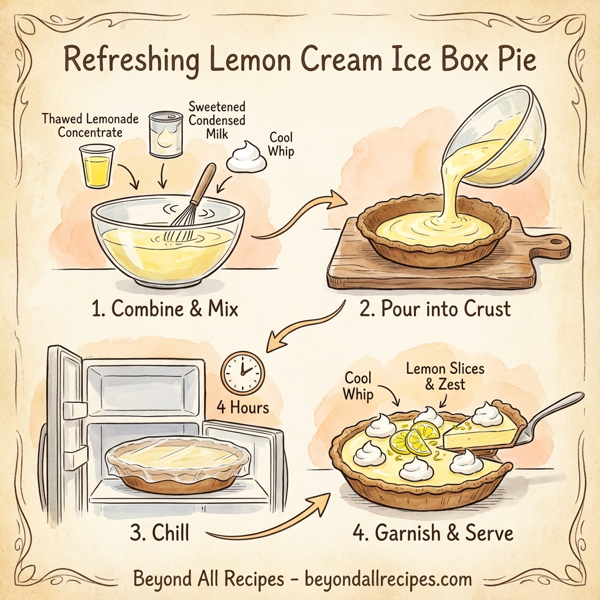 Refreshing Lemon Cream Ice Box Pie

Thawed Lemonade Concentrate

Sweetened Condensed Milk

Cool Whip

1. Combine & Mix

2. Pour into Crust

4 Hours

3. Chill

Cool Whip

Lemon Slices & Zest

4. Garnish & Serve

Beyond All Recipes – beyondallrecipes.com