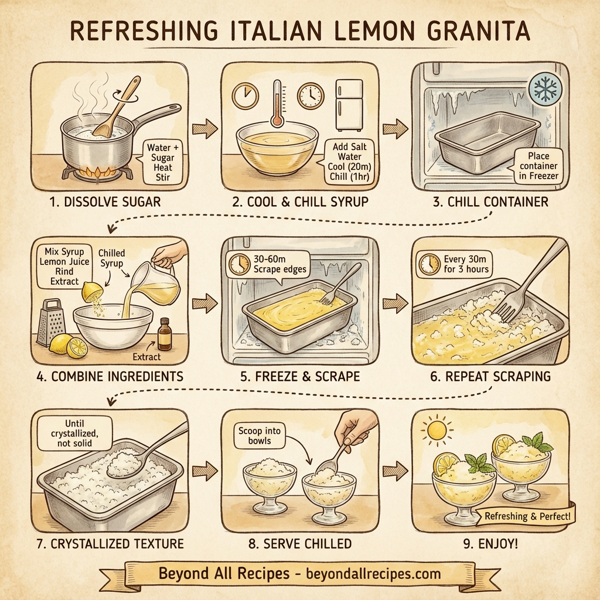 REFRESHING ITALIAN LEMON GRANITA

Water + Sugar Heat Stir

1. DISSOLVE SUGAR

Add Salt Water Cool (20m) Chill (1hr)

2. COOL & CHILL SYRUP

Place container in Freezer

3. CHILL CONTAINER

Mix Syrup Lemon Juice Rind Extract

Chilled Syrup

Extract

4. COMBINE INGREDIENTS

30-60m Scrape edges

5. FREEZE & SCRAPE

Every 30m for 3 hours

6. REPEAT SCRAPING

Until crystallized, not solid

7. CRYSTALLIZED TEXTURE

Scoop into bowls

8. SERVE CHILLED

Refreshing & Perfect!

9. ENJOY!

Beyond All Recipes - beyondallrecipes.com