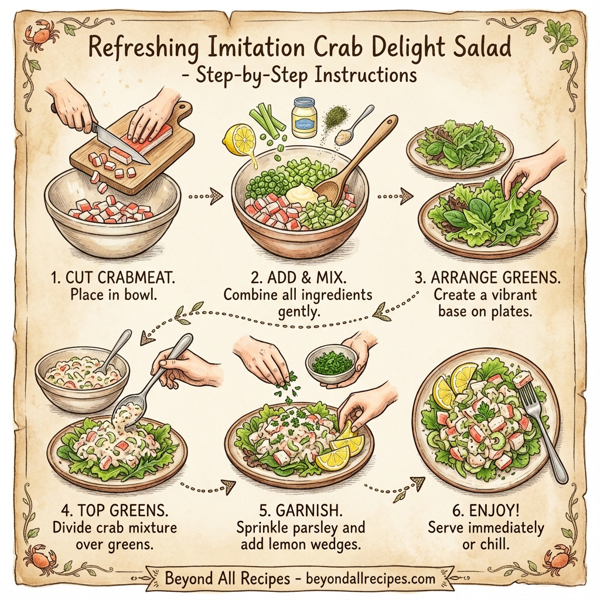 Refreshing Imitation Crab Delight Salad - Step-by-Step Instructions

1. CUT CRABMEAT. Place in bowl.

2. ADD & MIX. Combine all ingredients gently.

3. ARRANGE GREENS. Create a vibrant base on plates.

4. TOP GREENS. Divide crab mixture over greens.

5. GARNISH. Sprinkle parsley and add lemon wedges.

6. ENJOY! Serve immediately or chill.

Beyond All Recipes - beyondallrecipes.com