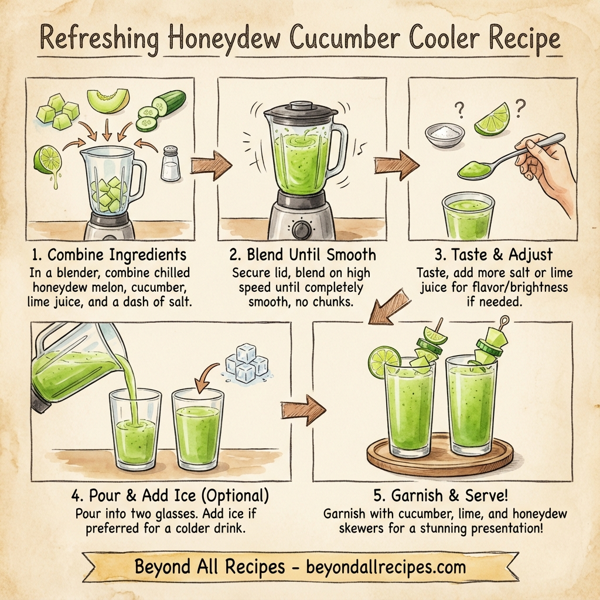 Refreshing Honeydew Cucumber Cooler Recipe

?

?

1. Combine Ingredients
In a blender, combine chilled honeydew melon, cucumber, lime juice, and a dash of salt.

2. Blend Until Smooth
Secure lid, blend on high speed until completely smooth, no chunks.

3. Taste & Adjust
Taste, add more salt or lime juice for flavor/brightness if needed.

4. Pour & Add Ice (Optional)
Pour into two glasses. Add ice if preferred for a colder drink.

5. Garnish & Serve!
Garnish with cucumber, lime, and honeydew skewers for a stunning presentation!

Beyond All Recipes - beyondallrecipes.com