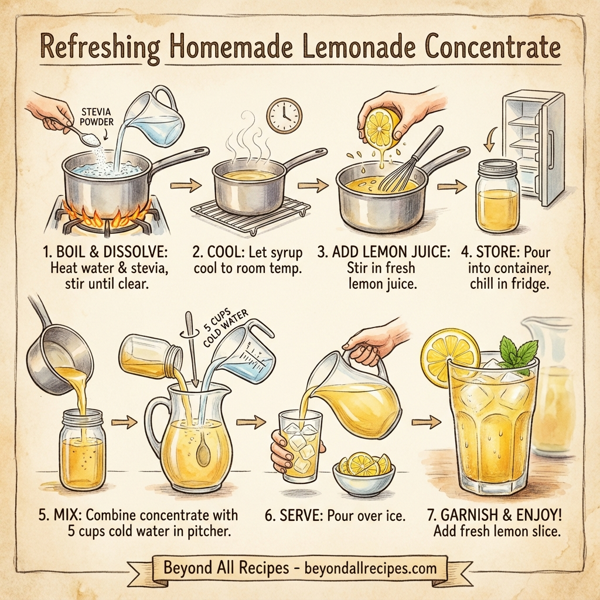 Refreshing Homemade Lemonade Concentrate

STEVIA POWDER

1. BOIL & DISSOLVE: Heat water & stevia, stir until clear.

2. COOL: Let syrup cool to room temp.

3. ADD LEMON JUICE: Stir in fresh lemon juice.

4. STORE: Pour into container, chill in fridge.

5 CUPS COLD WATER

5. MIX: Combine concentrate with 5 cups cold water in pitcher.

6. SERVE: Pour over ice.

7. GARNISH & ENJOY! Add fresh lemon slice.

Beyond All Recipes - beyondallrecipes.com