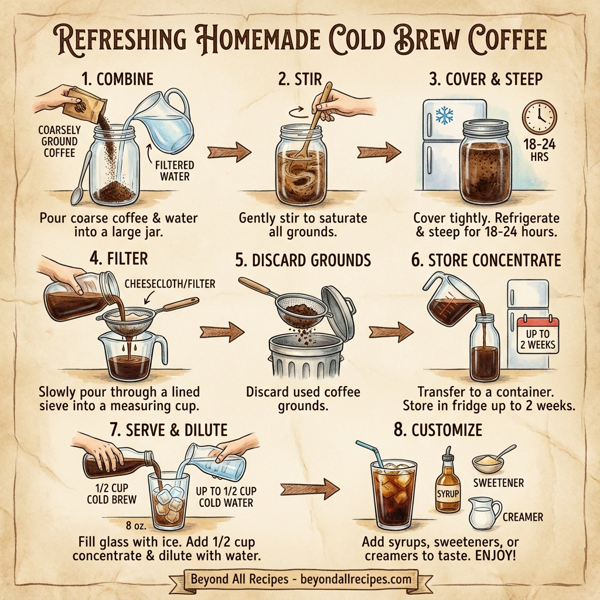 REFRESHING HOMEMADE COLD BREW COFFEE

1. COMBINE

COARSELY GROUND COFFEE

FILTERED WATER

Pour coarse coffee & water into a large jar.

2. STIR

Gently stir to saturate all grounds.

3. COVER & STEEP

18-24 HRS

Cover tightly. Refrigerate & steep for 18-24 hours.

4. FILTER

CHEESECLOTH/FILTER

Slowly pour through a lined sieve into a measuring cup.

5. DISCARD GROUNDS

Discard used coffee grounds.

6. STORE CONCENTRATE

UP TO 2 WEEKS

Transfer to a container. Store in fridge up to 2 weeks.

7. SERVE & DILUTE

1/2 CUP COLD BREW

UP TO 1/2 CUP COLD WATER

8 oz.

Fill glass with ice. Add 1/2 cup concentrate & dilute with water.

8. CUSTOMIZE

SYRUP

SWEETENER

CREAMER

Add syrups, sweeteners, or creamers to taste. ENJOY!

Beyond All Recipes - beyondallrecipes.com