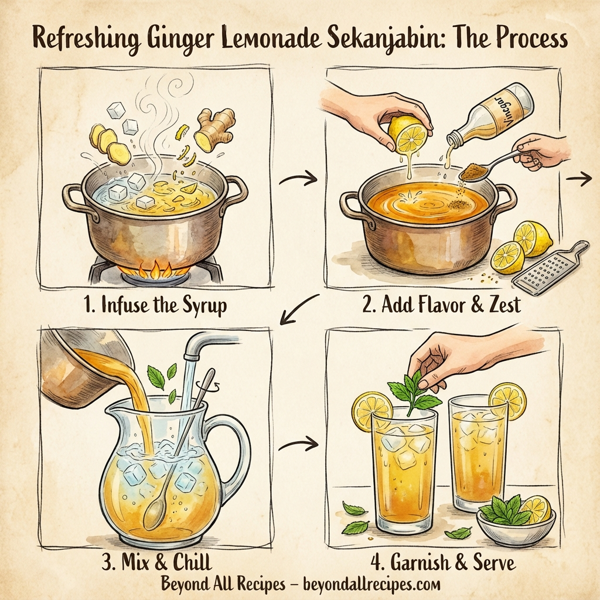 Refreshing Ginger Lemonade Sekanjabin: The Process

Vinegar

1. Infuse the Syrup

2. Add Flavor & Zest

3. Mix & Chill

4. Garnish & Serve

Beyond All Recipes – beyondallrecipes.com