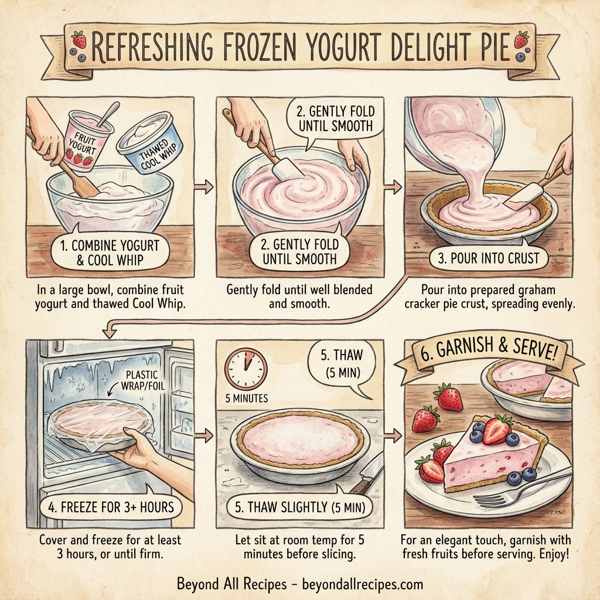 REFRESHING FROZEN YOGURT DELIGHT PIE

FRUIT YOGURT

THAWED COOL WHIP

1. COMBINE YOGURT & COOL WHIP

In a large bowl, combine fruit yogurt and thawed Cool Whip.

2. GENTLY FOLD UNTIL SMOOTH

2. GENTLY FOLD UNTIL SMOOTH

Gently fold until well blended and smooth.

3. POUR INTO CRUST

Pour into prepared graham cracker pie crust, spreading evenly.

PLASTIC WRAP/FOIL

4. FREEZE FOR 3+ HOURS

Cover and freeze for at least 3 hours, or until firm.

5 MINUTES

5. THAW (5 MIN)

5. THAW SLIGHTLY (5 MIN)

Let sit at room temp for 5 minutes before slicing.

6. GARNISH & SERVE!

For an elegant touch, garnish with fresh fruits before serving. Enjoy!

Beyond All Recipes – beyondallrecipes.com