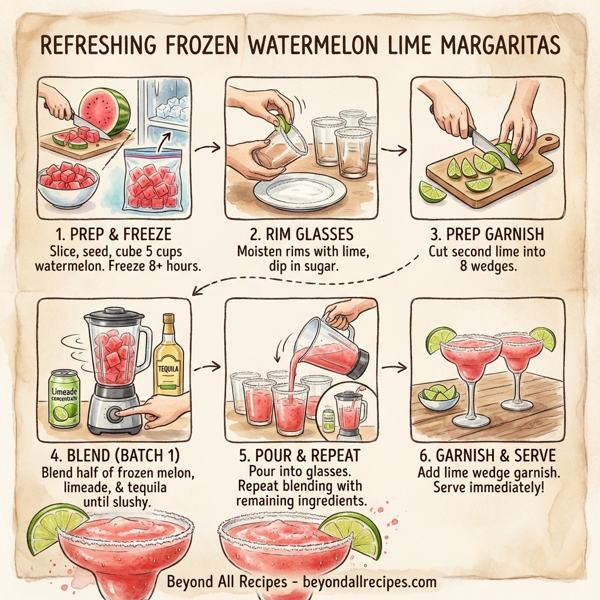 REFRESHING FROZEN WATERMELON LIME MARGARITAS

1. PREP & FREEZE
Slice, seed, cube 5 cups watermelon. Freeze 8+ hours.

2. RIM GLASSES
Moisten rims with lime, dip in sugar.

3. PREP GARNISH
Cut second lime into 8 wedges.

Limeade CONCENTRATE

TEQUILA

4. BLEND (BATCH 1)
Blend half of frozen melon, limeade, & tequila until slushy.

5. POUR & REPEAT
Pour into glasses. Repeat blending with remaining ingredients.

6. GARNISH & SERVE
Add lime wedge garnish. Serve immediately!

Beyond All Recipes - beyondallrecipes.com