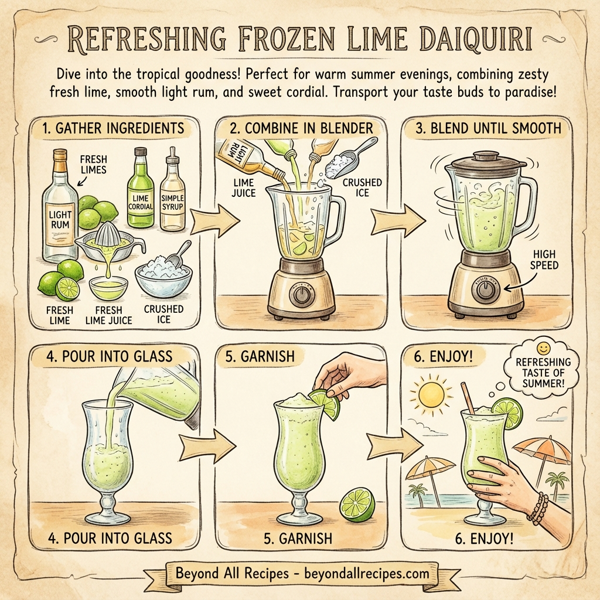 REFRESHING FROZEN LIME DAIQUIRI

Dive into the tropical goodness! Perfect for warm summer evenings, combining zesty fresh lime, smooth light rum, and sweet cordial. Transport your taste buds to paradise!

1. GATHER INGREDIENTS

FRESH LIMES

LIGHT RUM

LIME CORDIAL

SIMPLE SYRUP

FRESH LIME

FRESH LIME JUICE

CRUSHED ICE

2. COMBINE IN BLENDER

LIGHT RUM

LIME JUICE

CRUSHED ICE

3. BLEND UNTIL SMOOTH

HIGH SPEED

4. POUR INTO GLASS

4. POUR INTO GLASS

5. GARNISH

5. GARNISH

6. ENJOY!

REFRESHING TASTE OF SUMMER!

6. ENJOY!

Beyond All Recipes - beyondallrecipes.com