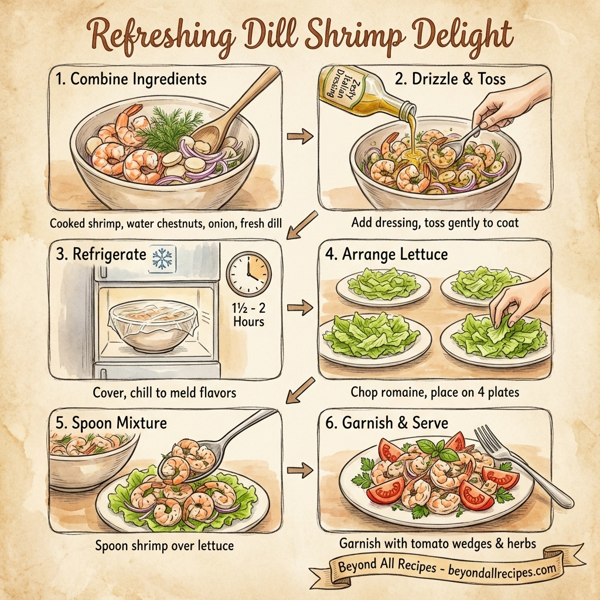 Refreshing Dill Shrimp Delight

1. Combine Ingredients

Cooked shrimp, water chestnuts, onion, fresh dill

2. Drizzle & Toss

Zesty Italian Dressing

Add dressing, toss gently to coat

3. Refrigerate

1½ - 2 Hours

Cover, chill to meld flavors

4. Arrange Lettuce

Chop romaine, place on 4 plates

5. Spoon Mixture

Spoon shrimp over lettuce

6. Garnish & Serve

Garnish with tomato wedges & herbs

Beyond All Recipes - beyondallrecipes.com