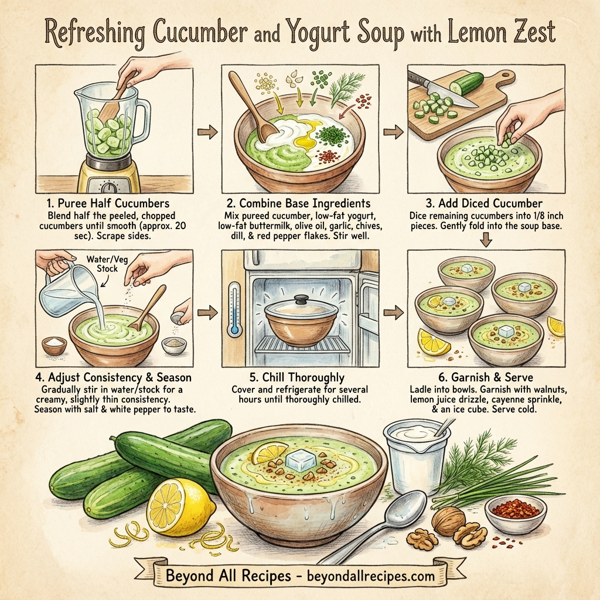 Refreshing Cucumber and Yogurt Soup with Lemon Zest

1. Puree Half Cucumbers
Blend half the peeled, chopped cucumbers until smooth (approx. 20 sec). Scrape sides.

2. Combine Base Ingredients
Mix pureed cucumber, low-fat yogurt, low-fat buttermilk, olive oil, garlic, chives, dill, & red pepper flakes. Stir well.

3. Add Diced Cucumber
Dice remaining cucumbers into 1/8 inch pieces. Gently fold into the soup base.

Water/Veg Stock

4. Adjust Consistency & Season
Gradually stir in water/stock for a creamy, slightly thin consistency. Season with salt & white pepper to taste.

5. Chill Thoroughly
Cover and refrigerate for several hours until thoroughly chilled.

6. Garnish & Serve
Ladle into bowls. Garnish with walnuts, lemon juice drizzle, cayenne sprinkle, & an ice cube. Serve cold.

Beyond All Recipes - beyondallrecipes.com