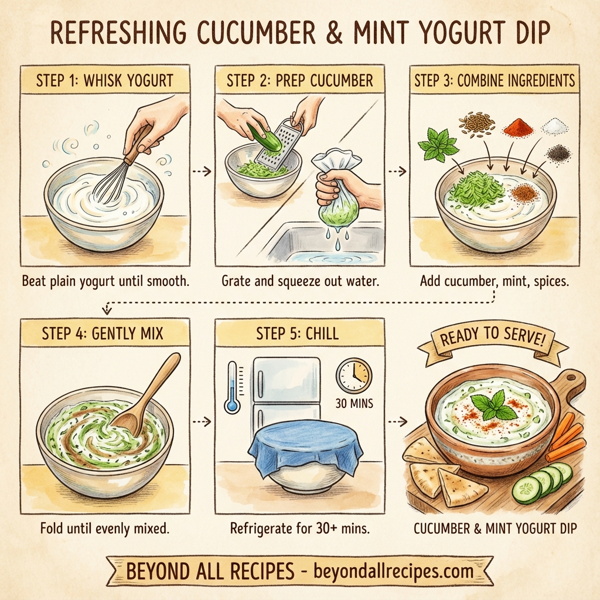 REFRESHING CUCUMBER & MINT YOGURT DIP

STEP 1: WHISK YOGURT

Beat plain yogurt until smooth.

STEP 2: PREP CUCUMBER

Grate and squeeze out water.

STEP 3: COMBINE INGREDIENTS

Add cucumber, mint, spices.

STEP 4: GENTLY MIX

Fold until evenly mixed.

STEP 5: CHILL

30 MINS

Refrigerate for 30+ mins.

READY TO SERVE!

CUCUMBER & MINT YOGURT DIP

BEYOND ALL RECIPES - beyondallrecipes.com