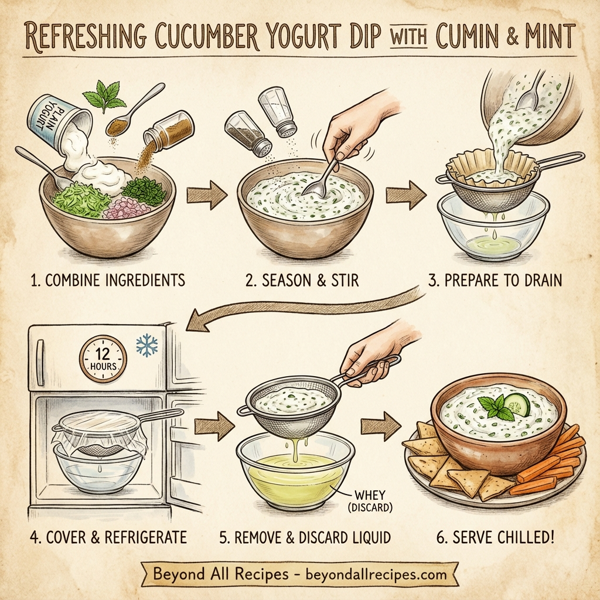 REFRESHING CUCUMBER YOGURT DIP WITH CUMIN & MINT

PLAIN YOGURT

1. COMBINE INGREDIENTS

2. SEASON & STIR

3. PREPARE TO DRAIN

12 HOURS

4. COVER & REFRIGERATE

WHEY (DISCARD)

5. REMOVE & DISCARD LIQUID

6. SERVE CHILLED!

Beyond All Recipes - beyondallrecipes.com