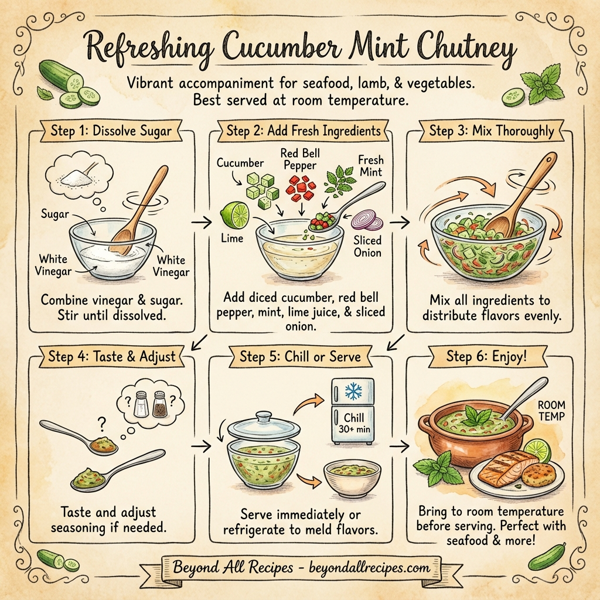 Refreshing Cucumber Mint Chutney

Vibrant accompaniment for seafood, lamb, & vegetables. Best served at room temperature.

Step 1: Dissolve Sugar

Sugar

White Vinegar

White Vinegar

Combine vinegar & sugar. Stir until dissolved.

Step 2: Add Fresh Ingredients

Cucumber

Red Bell Pepper

Fresh Mint

Lime

Sliced Onion

Add diced cucumber, red bell pepper, mint, lime juice, & sliced onion.

Step 3: Mix Thoroughly

Mix all ingredients to distribute flavors evenly.

Step 4: Taste & Adjust

?

? ?

Taste and adjust seasoning if needed.

Step 5: Chill or Serve

Chill 30+ min

Serve immediately or refrigerate to meld flavors.

Step 6: Enjoy!

ROOM TEMP

Bring to room temperature before serving. Perfect with seafood & more!

Beyond All Recipes - beyondallrecipes.com