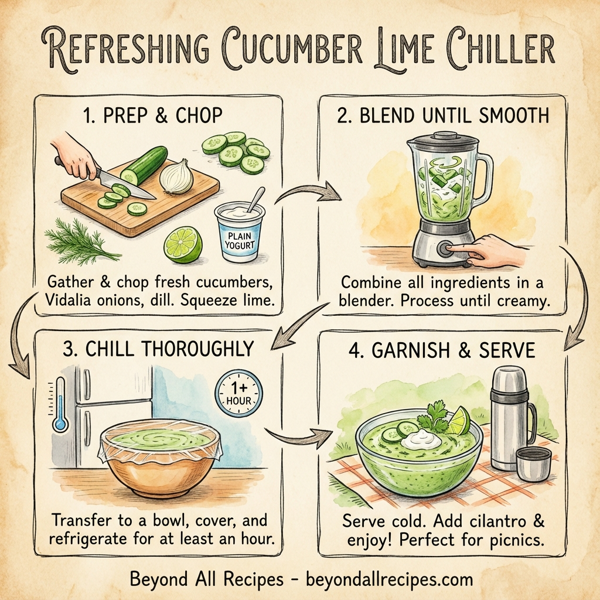 REFRESHING CUCUMBER LIME CHILLER

1. PREP & CHOP

PLAIN YOGURT

Gather & chop fresh cucumbers, Vidalia onions, dill. Squeeze lime.

2. BLEND UNTIL SMOOTH

Combine all ingredients in a blender. Process until creamy.

3. CHILL THOROUGHLY

1+ HOUR

Transfer to a bowl, cover, and refrigerate for at least an hour.

4. GARNISH & SERVE

Serve cold. Add cilantro & enjoy! Perfect for picnics.

Beyond All Recipes - beyondallrecipes.com