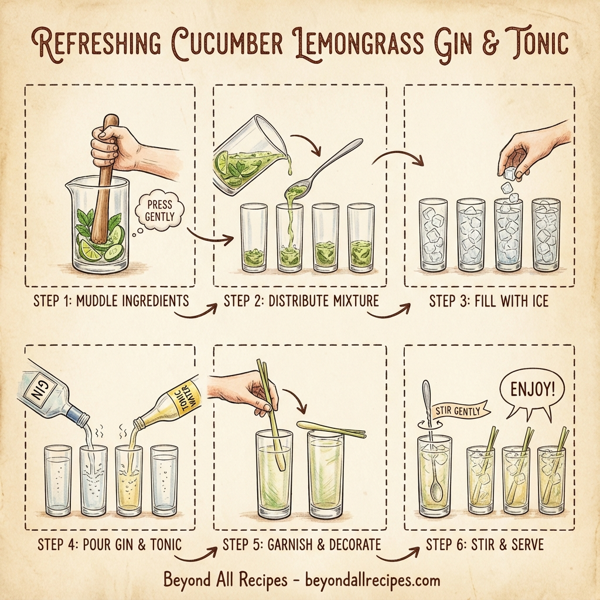 REFRESHING CUCUMBER LEMONGRASS GIN & TONIC

PRESS GENTLY

STEP 1: MUDDLE INGREDIENTS

STEP 2: DISTRIBUTE MIXTURE

STEP 3: FILL WITH ICE

GIN

TONIC WATER

STEP 4: POUR GIN & TONIC

STEP 5: GARNISH & DECORATE

STIR GENTLY

ENJOY!

STEP 6: STIR & SERVE

Beyond All Recipes - beyondallrecipes.com