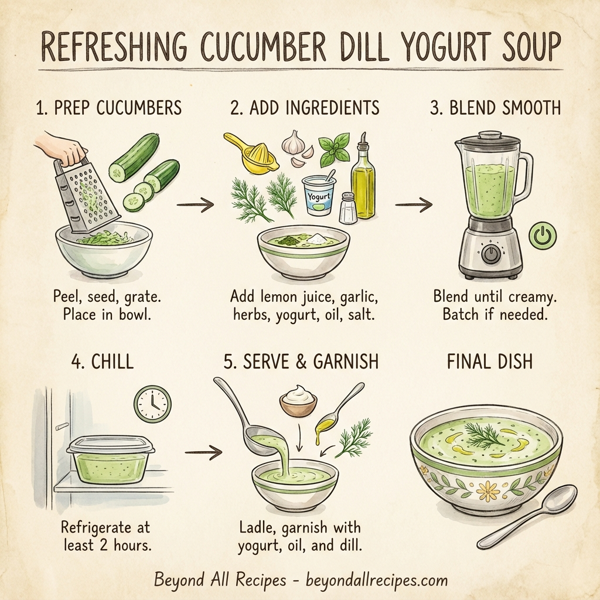 REFRESHING CUCUMBER DILL YOGURT SOUP

1. PREP CUCUMBERS

Peel, seed, grate. Place in bowl.

2. ADD INGREDIENTS

Yogurt

Add lemon juice, garlic, herbs, yogurt, oil, salt.

3. BLEND SMOOTH

Blend until creamy. Batch if needed.

4. CHILL

Refrigerate at least 2 hours.

5. SERVE & GARNISH

Ladle, garnish with yogurt, oil, and dill.

FINAL DISH

Beyond All Recipes - beyondallrecipes.com