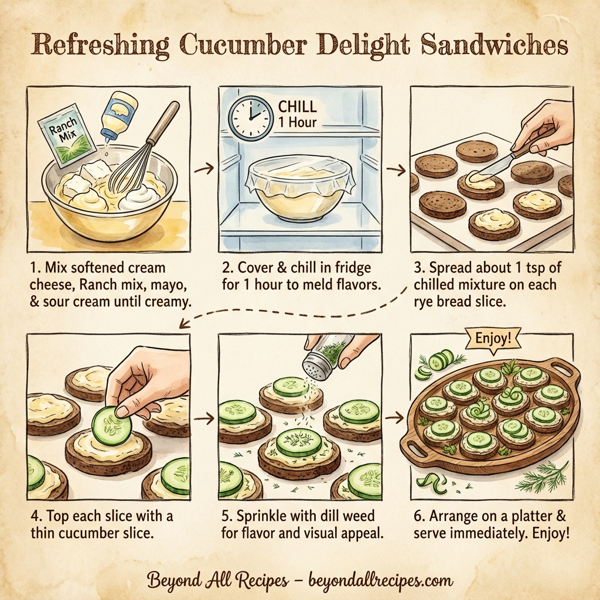 Refreshing Cucumber Delight Sandwiches

Ranch Mix

1. Mix softened cream cheese, Ranch mix, mayo, & sour cream until creamy.

CHILL 1 Hour

2. Cover & chill in fridge for 1 hour to meld flavors.

3. Spread about 1 tsp of chilled mixture on each rye bread slice.

4. Top each slice with a thin cucumber slice.

5. Sprinkle with dill weed for flavor and visual appeal.

Enjoy!

6. Arrange on a platter & serve immediately. Enjoy!

Beyond All Recipes – beyondallrecipes.com