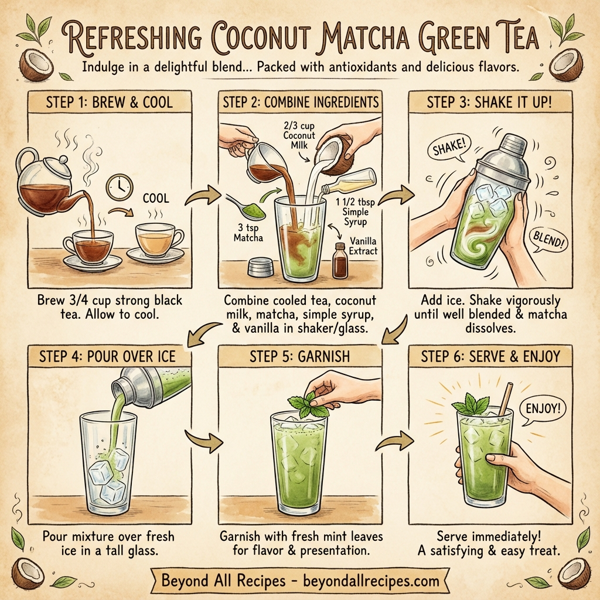 REFRESHING COCONUT MATCHA GREEN TEA

Indulge in a delightful blend... Packed with antioxidants and delicious flavors.

STEP 1: BREW & COOL

COOL

Brew 3/4 cup strong black tea. Allow to cool.

STEP 2: COMBINE INGREDIENTS

2/3 cup Coconut Milk

1 1/2 tbsp Simple Syrup

3 tsp Matcha

Vanilla Extract

Combine cooled tea, coconut milk, matcha, simple syrup, & vanilla in shaker/glass.

STEP 3: SHAKE IT UP!

SHAKE!

BLEND!

Add ice. Shake vigorously until well blended & matcha dissolves.

STEP 4: POUR OVER ICE

Pour mixture over fresh ice in a tall glass.

STEP 5: GARNISH

Garnish with fresh mint leaves for flavor & presentation.

STEP 6: SERVE & ENJOY

ENJOY!

Serve immediately! A satisfying & easy treat.

Beyond All Recipes - beyondallrecipes.com