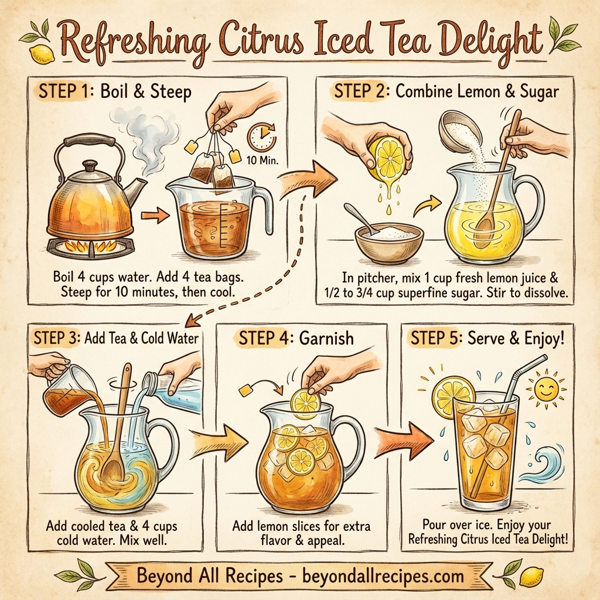 Refreshing Citrus Iced Tea Delight

STEP 1: Boil & Steep

10 Min.

Boil 4 cups water. Add 4 tea bags. Steep for 10 minutes, then cool.

STEP 2: Combine Lemon & Sugar

In pitcher, mix 1 cup fresh lemon juice & 1/2 to 3/4 cup superfine sugar. Stir to dissolve.

STEP 3: Add Tea & Cold Water

Add cooled tea & 4 cups cold water. Mix well.

STEP 4: Garnish

Add lemon slices for extra flavor & appeal.

STEP 5: Serve & Enjoy!

Pour over ice. Enjoy your Refreshing Citrus Iced Tea Delight!

Beyond All Recipes - beyondallrecipes.com