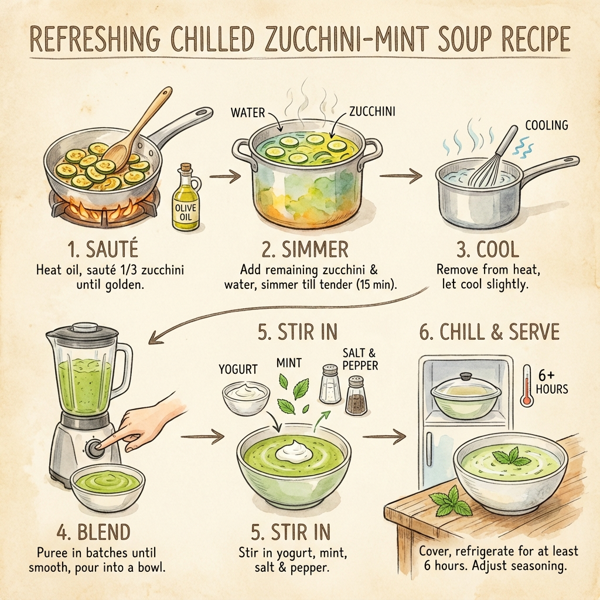 REFRESHING CHILLED ZUCCHINI-MINT SOUP RECIPE

OLIVE OIL

WATER

ZUCCHINI

COOLING

1. SAUTÉ
Heat oil, sauté 1/3 zucchini until golden.

2. SIMMER
Add remaining zucchini & water, simmer till tender (15 min).

3. COOL
Remove from heat, let cool slightly.

5. STIR IN

YOGURT

MINT

SALT & PEPPER

6. CHILL & SERVE

6+ HOURS

4. BLEND
Puree in batches until smooth, pour into a bowl.

5. STIR IN
Stir in yogurt, mint, salt & pepper.

Cover, refrigerate for at least 6 hours. Adjust seasoning.