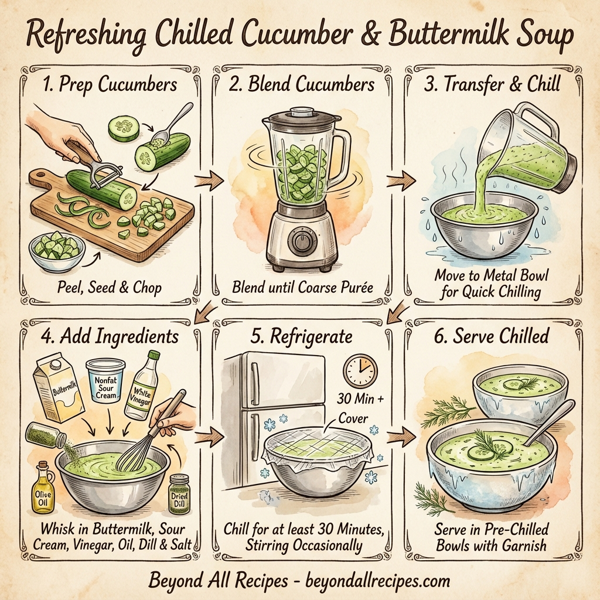 Refreshing Chilled Cucumber & Buttermilk Soup

1. Prep Cucumbers

Peel, Seed & Chop

2. Blend Cucumbers

Blend until Coarse Purée

3. Transfer & Chill

Move to Metal Bowl for Quick Chilling

4. Add Ingredients

Buttermilk

Nonfat Sour Cream

White Vinegar

Olive Oil

Dried Dill

Whisk in Buttermilk, Sour Cream, Vinegar, Oil, Dill & Salt

5. Refrigerate

30 Min +

Cover

Chill for at least 30 Minutes, Stirring Occasionally

6. Serve Chilled

Serve in Pre-Chilled Bowls with Garnish

Beyond All Recipes - beyondallrecipes.com