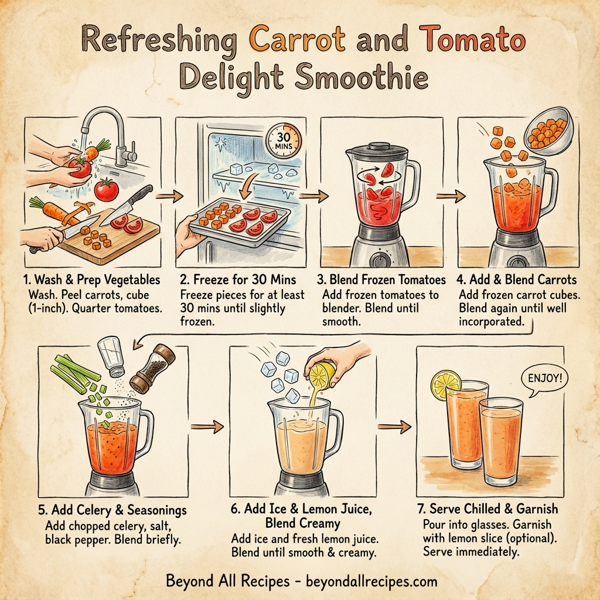 Refreshing Carrot and Tomato Delight Smoothie

30 MINS

1. Wash & Prep Vegetables
Wash. Peel carrots, cube (1-inch). Quarter tomatoes.

2. Freeze for 30 Mins
Freeze pieces for at least 30 mins until slightly frozen.

3. Blend Frozen Tomatoes
Add frozen tomatoes to blender. Blend until smooth.

4. Add & Blend Carrots
Add frozen carrot cubes. Blend again until well incorporated.

ENJOY!

5. Add Celery & Seasonings
Add chopped celery, salt, black pepper. Blend briefly.

6. Add Ice & Lemon Juice, Blend Creamy
Add ice and fresh lemon juice. Blend until smooth & creamy.

7. Serve Chilled & Garnish
Pour into glasses. Garnish with lemon slice (optional). Serve immediately.

Beyond All Recipes - beyondallrecipes.com