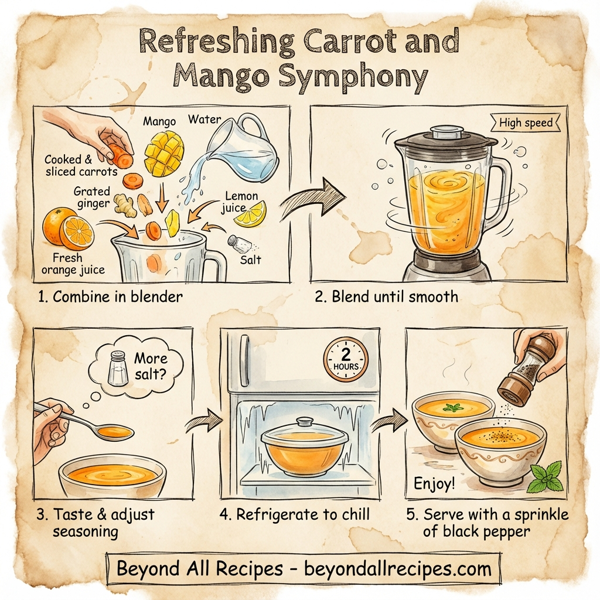 Refreshing Carrot and Mango Symphony

Mango
Water
Cooked & sliced carrots
Grated ginger
Lemon juice
Fresh orange juice
Salt

1. Combine in blender

High speed

2. Blend until smooth

More salt?

3. Taste & adjust seasoning

2 HOURS

4. Refrigerate to chill

Enjoy!

5. Serve with a sprinkle of black pepper

Beyond All Recipes - beyondallrecipes.com