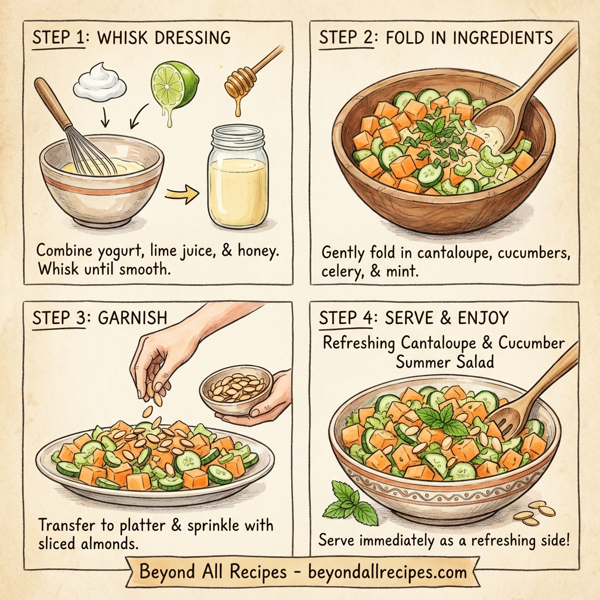 STEP 1: WHISK DRESSING

Combine yogurt, lime juice, & honey. Whisk until smooth.

STEP 2: FOLD IN INGREDIENTS

Gently fold in cantaloupe, cucumbers, celery, & mint.

STEP 3: GARNISH

Transfer to platter & sprinkle with sliced almonds.

STEP 4: SERVE & ENJOY

Refreshing Cantaloupe & Cucumber Summer Salad

Serve immediately as a refreshing side!

Beyond All Recipes - beyondallrecipes.com