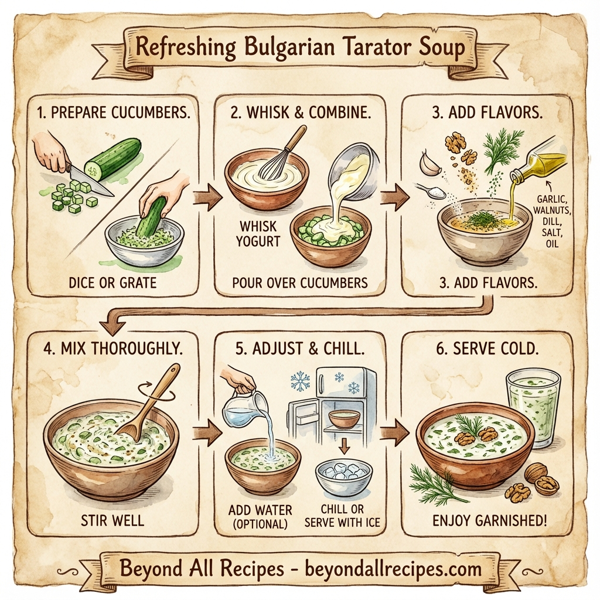 Refreshing Bulgarian Tarator Soup

1. PREPARE CUCUMBERS.

DICE OR GRATE

2. WHISK & COMBINE.

WHISK YOGURT

POUR OVER CUCUMBERS

3. ADD FLAVORS.

GARLIC, WALNUTS, DILL, SALT, OIL

3. ADD FLAVORS.

4. MIX THOROUGHLY.

STIR WELL

5. ADJUST & CHILL.

ADD WATER (OPTIONAL)

CHILL OR SERVE WITH ICE

6. SERVE COLD.

ENJOY GARNISHED!

Beyond All Recipes - beyondallrecipes.com