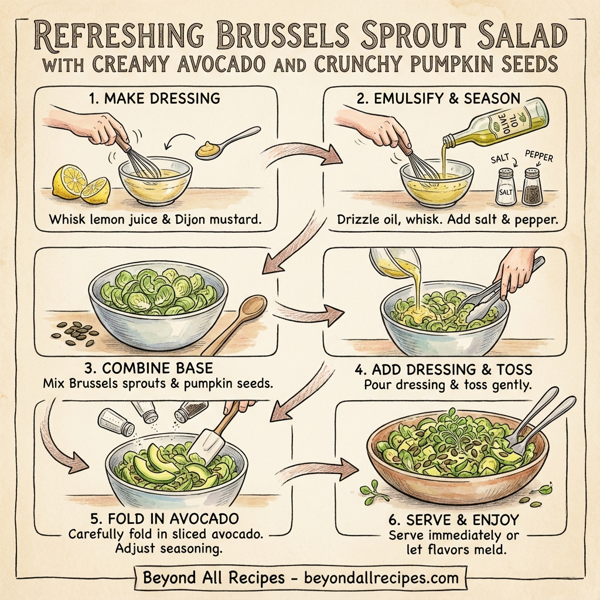 REFRESHING BRUSSELS SPROUT SALAD
WITH CREAMY AVOCADO AND CRUNCHY PUMPKIN SEEDS

1. MAKE DRESSING
Whisk lemon juice & Dijon mustard.

2. EMULSIFY & SEASON
OLIVE OIL
SALT
PEPPER
SALT
Drizzle oil, whisk. Add salt & pepper.

3. COMBINE BASE
Mix Brussels sprouts & pumpkin seeds.

4. ADD DRESSING & TOSS
Pour dressing & toss gently.

5. FOLD IN AVOCADO
Carefully fold in sliced avocado. Adjust seasoning.

6. SERVE & ENJOY
Serve immediately or let flavors meld.

Beyond All Recipes - beyondallrecipes.com