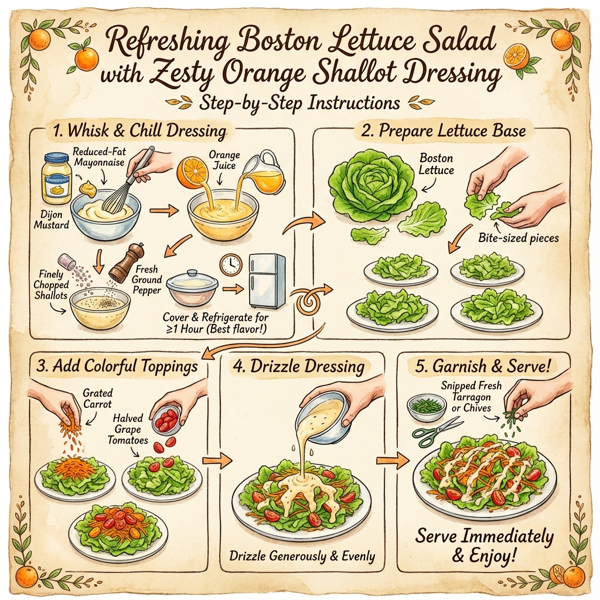 Refreshing Boston Lettuce Salad with Zesty Orange Shallot Dressing

Step-by-Step Instructions

1. Whisk & Chill Dressing

Reduced-Fat Mayonnaise

Dijon Mustard

Orange Juice

Finely Chopped Shallots

Fresh Ground Pepper

Cover & Refrigerate for ≥1 Hour (Best flavor!)

2. Prepare Lettuce Base

Boston Lettuce

Bite-sized pieces

3. Add Colorful Toppings

Grated Carrot

Halved Grape Tomatoes

4. Drizzle Dressing

Drizzle Generously & Evenly

5. Garnish & Serve!

Snipped Fresh Tarragon or Chives

Serve Immediately & Enjoy!