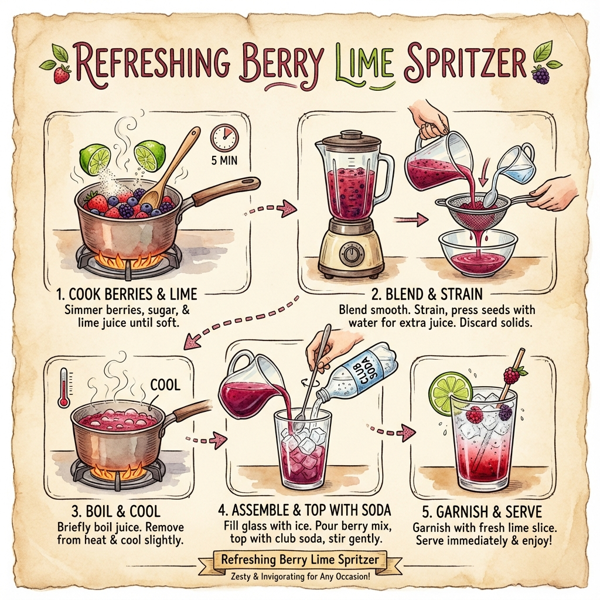 REFRESHING BERRY LIME SPRITZER

5 MIN

1. COOK BERRIES & LIME
Simmer berries, sugar, & lime juice until soft.

2. BLEND & STRAIN
Blend smooth. Strain, press seeds with water for extra juice. Discard solids.

COOL

3. BOIL & COOL
Briefly boil juice. Remove from heat & cool slightly.

CLUB SODA

4. ASSEMBLE & TOP WITH SODA
Fill glass with ice. Pour berry mix, top with club soda, stir gently.

5. GARNISH & SERVE
Garnish with fresh lime slice. Serve immediately & enjoy!

Refreshing Berry Lime Spritzer
Zesty & Invigorating for Any Occasion!