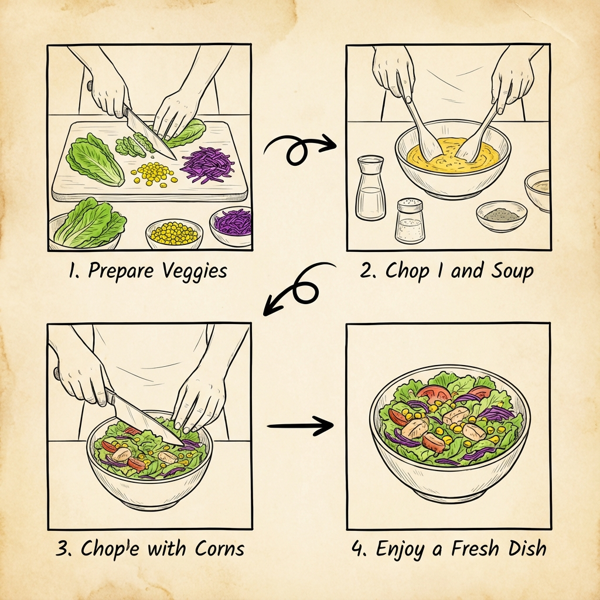 1. Prepare Veggies

2. Chop I and Soup

3. Chop'e with Corns

4. Enjoy a Fresh Dish