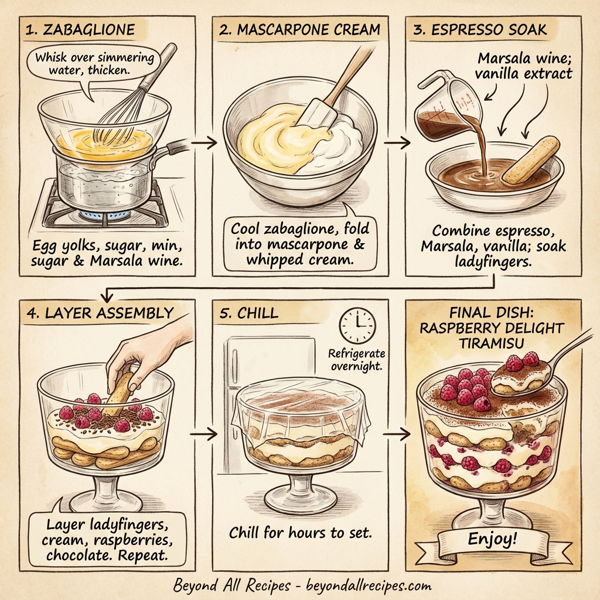 1. ZABAGLIONE

Whisk over simmering water, thicken.

Egg yolks, sugar, min, sugar & Marsala wine.

2. MASCARPONE CREAM

Cool zabaglione, fold into mascarpone & whipped cream.

3. ESPRESSO SOAK

Marsala wine; vanilla extract

Combine espresso, Marsala, vanilla; soak ladyfingers.

4. LAYER ASSEMBLY

Layer ladyfingers, cream, raspberries, chocolate. Repeat.

5. CHILL

Refrigerate overnight.

Chill for hours to set.

FINAL DISH: RASPBERRY DELIGHT TIRAMISU

Enjoy!

Beyond All Recipes - beyondallrecipes.com