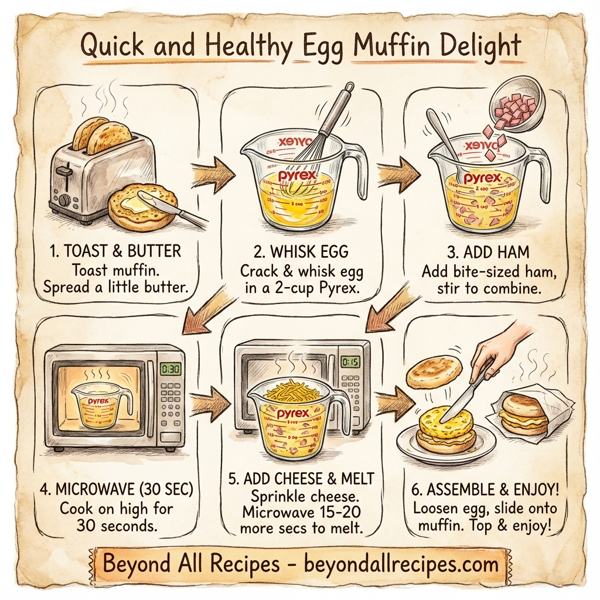 Quick and Healthy Egg Muffin Delight

pyrex

1. TOAST & BUTTER
Toast muffin. Spread a little butter.

pyrex

2. WHISK EGG
Crack & whisk egg in a 2-cup Pyrex.

pyrex

3. ADD HAM
Add bite-sized ham, stir to combine.

0:30

pyrex

4. MICROWAVE (30 SEC)
Cook on high for 30 seconds.

0:15

pyrex

5. ADD CHEESE & MELT
Sprinkle cheese. Microwave 15-20 more secs to melt.

6. ASSEMBLE & ENJOY!
Loosen egg, slide onto muffin. Top & enjoy!

Beyond All Recipes - beyondallrecipes.com