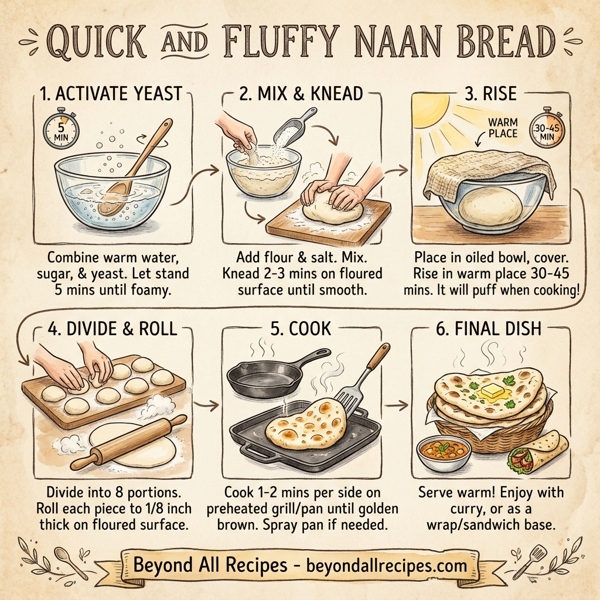 QUICK AND FLUFFY NAAN BREAD

1. ACTIVATE YEAST

5 MIN

Combine warm water, sugar, & yeast. Let stand 5 mins until foamy.

2. MIX & KNEAD

Add flour & salt. Mix. Knead 2-3 mins on floured surface until smooth.

3. RISE

WARM PLACE

30-45 MIN

Place in oiled bowl, cover. Rise in warm place 30-45 mins. It will puff when cooking!

4. DIVIDE & ROLL

Divide into 8 portions. Roll each piece to 1/8 inch thick on floured surface.

5. COOK

Cook 1-2 mins per side on preheated grill/pan until golden brown. Spray pan if needed.

6. FINAL DISH

Serve warm! Enjoy with curry, or as a wrap/sandwich base.

Beyond All Recipes - beyondallrecipes.com