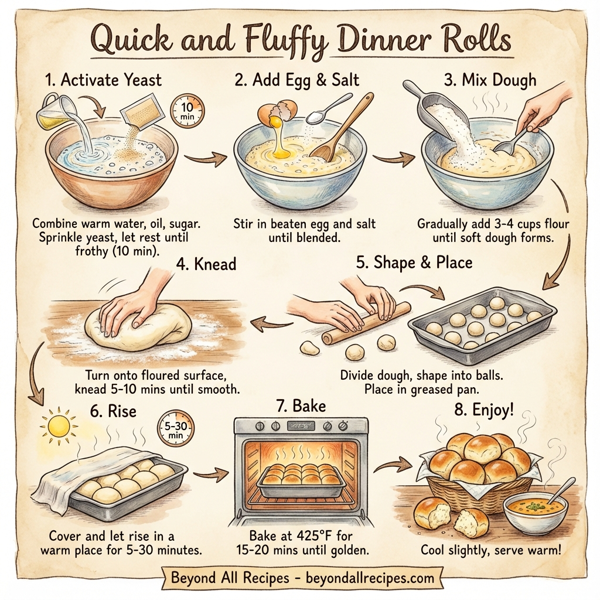 Quick and Fluffy Dinner Rolls

1. Activate Yeast

10 min

Combine warm water, oil, sugar. Sprinkle yeast, let rest until frothy (10 min).

2. Add Egg & Salt

Stir in beaten egg and salt until blended.

3. Mix Dough

Gradually add 3-4 cups flour until soft dough forms.

4. Knead

Turn onto floured surface, knead 5-10 mins until smooth.

5. Shape & Place

Divide dough, shape into balls. Place in greased pan.

6. Rise

5-30 min

Cover and let rise in a warm place for 5-30 minutes.

7. Bake

Bake at 425°F for 15-20 mins until golden.

8. Enjoy!

Cool slightly, serve warm!

Beyond All Recipes - beyondallrecipes.com