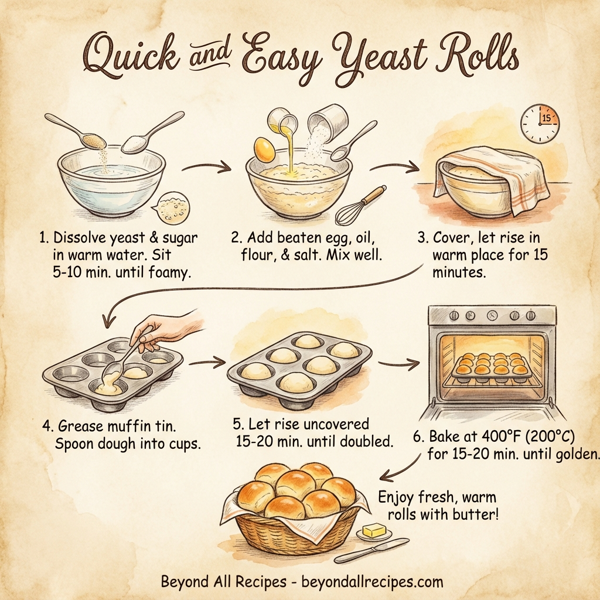 Quick and Easy Yeast Rolls

15

1. Dissolve yeast & sugar in warm water. Sit 5-10 min. until foamy.

2. Add beaten egg, oil, flour, & salt. Mix well.

3. Cover, let rise in warm place for 15 minutes.

4. Grease muffin tin. Spoon dough into cups.

5. Let rise uncovered 15-20 min. until doubled.

6. Bake at 400°F (200°C) for 15-20 min. until golden.

Enjoy fresh, warm rolls with butter!

Beyond All Recipes - beyondallrecipes.com