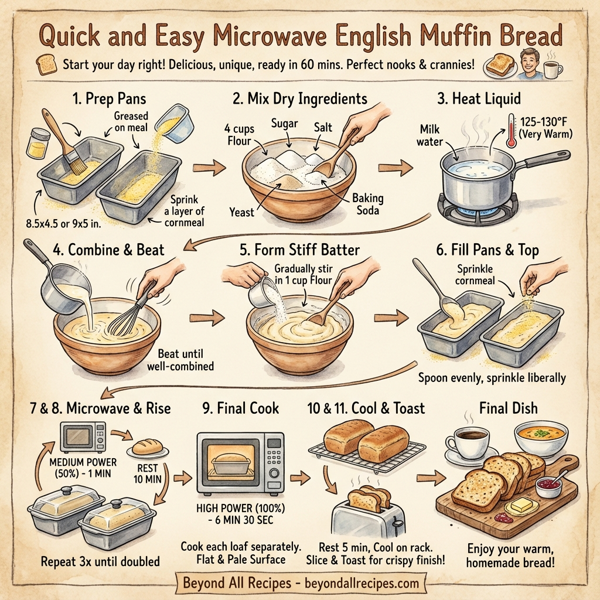 Quick and Easy Microwave English Muffin Bread

Start your day right! Delicious, unique, ready in 60 mins. Perfect nooks & crannies!

1. Prep Pans
Greased on meal
Sprink a layer of cornmeal
8.5x4.5 or 9x5 in.

2. Mix Dry Ingredients
4 cups Flour
Sugar
Salt
Yeast
Baking Soda

3. Heat Liquid
Milk water
125-130°F (Very Warm)

4. Combine & Beat
Beat until well-combined

5. Form Stiff Batter
Gradually stir in 1 cup Flour

6. Fill Pans & Top
Sprinkle cornmeal
Spoon evenly, sprinkle liberally

7 & 8. Microwave & Rise
MEDIUM POWER (50%) - 1 MIN
REST 10 MIN
Repeat 3x until doubled

9. Final Cook
HIGH POWER (100%) - 6 MIN 30 SEC
Cook each loaf separately. Flat & Pale Surface

10 & 11. Cool & Toast
Rest 5 min, Cool on rack. Slice & Toast for crispy finish!

Final Dish
Enjoy your warm, homemade bread!

Beyond All Recipes - beyondallrecipes.com