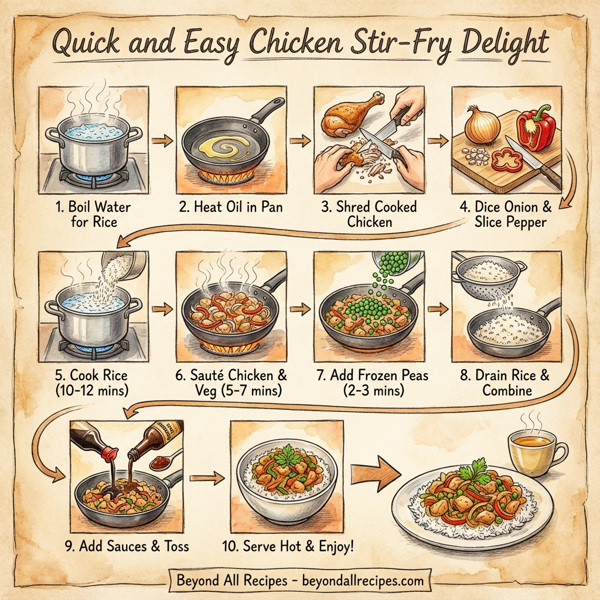 Quick and Easy Chicken Stir-Fry Delight

1. Boil Water for Rice

2. Heat Oil in Pan

3. Shred Cooked Chicken

4. Dice Onion & Slice Pepper

5. Cook Rice (10-12 mins)

6. Sauté Chicken & Veg (5-7 mins)

7. Add Frozen Peas (2-3 mins)

8. Drain Rice & Combine

9. Add Sauces & Toss

10. Serve Hot & Enjoy!

Beyond All Recipes - beyondallrecipes.com