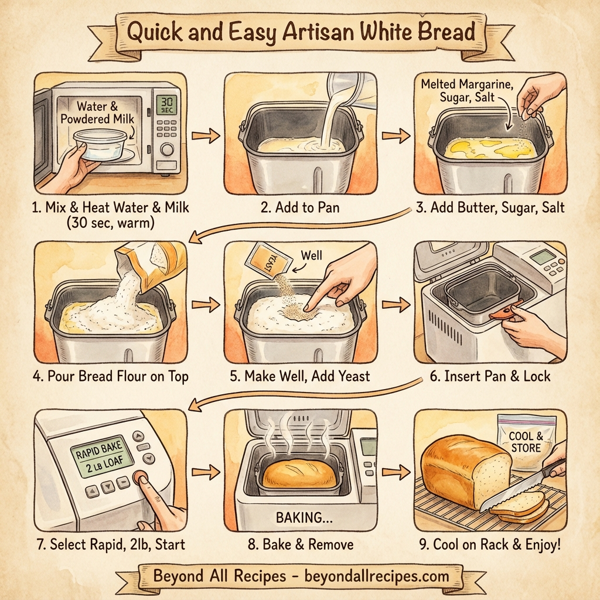 Quick and Easy Artisan White Bread

Water & Powdered Milk

30 SEC

1. Mix & Heat Water & Milk (30 sec, warm)

2. Add to Pan

Melted Margarine, Sugar, Salt

3. Add Butter, Sugar, Salt

4. Pour Bread Flour on Top

YEAST

Well

5. Make Well, Add Yeast

6. Insert Pan & Lock

RAPID BAKE
2 LB LOAF

7. Select Rapid, 2lb, Start

BAKING...

8. Bake & Remove

COOL & STORE

9. Cool on Rack & Enjoy!

Beyond All Recipes - beyondallrecipes.com