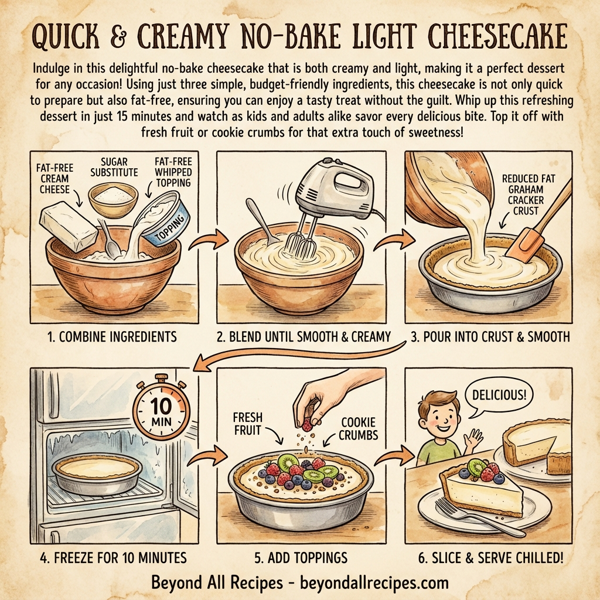 QUICK & CREAMY NO-BAKE LIGHT CHEESECAKE

Indulge in this delightful no-bake cheesecake that is both creamy and light, making it a perfect dessert for any occasion! Using just three simple, budget-friendly ingredients, this cheesecake is not only quick to prepare but also fat-free, ensuring you can enjoy a tasty treat without the guilt. Whip up this refreshing dessert in just 15 minutes and watch as kids and adults alike savor every delicious bite. Top it off with fresh fruit or cookie crumbs for that extra touch of sweetness!

FAT-FREE CREAM CHEESE

SUGAR SUBSTITUTE

FAT-FREE WHIPPED TOPPING

TOPPING

1. COMBINE INGREDIENTS

2. BLEND UNTIL SMOOTH & CREAMY

REDUCED FAT GRAHAM CRACKER CRUST

3. POUR INTO CRUST & SMOOTH

10 MIN

4. FREEZE FOR 10 MINUTES

FRESH FRUIT

COOKIE CRUMBS

5. ADD TOPPINGS

DELICIOUS!

6. SLICE & SERVE CHILLED!

Beyond All Recipes - beyondallrecipes.com